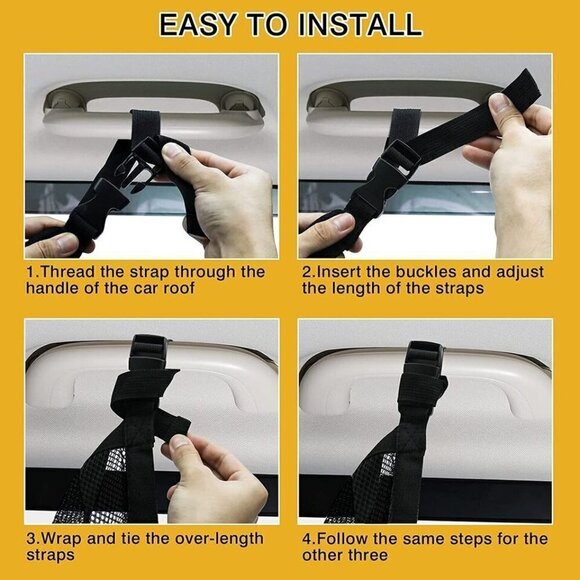 EASY TO INSTALL

1.Thread the strap through the handle of the car roof

2.Insert the buckles and adjust the length of the straps

3.Wrap and tie the over-length straps

4.Follow the same steps for the other three